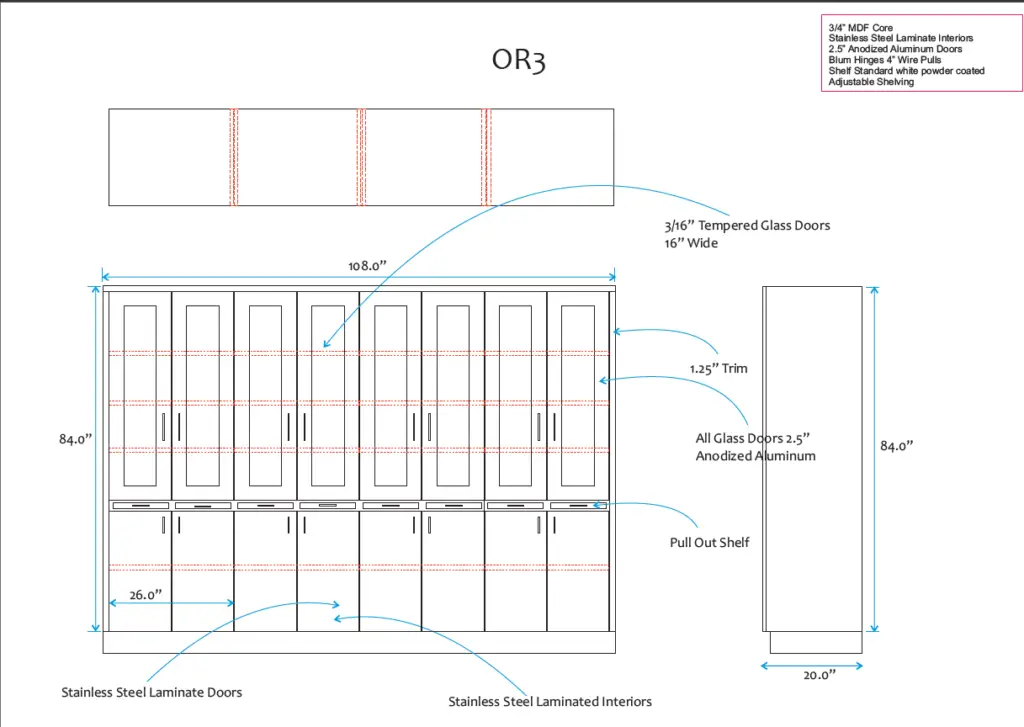 3/4" MDF Core
Stainless Steel Laminate Interiors
2.5" Anodized Aluminum Doors
Blum Hinges 4" Wire Pulls
Shelf Standard white powder coated
Adjustable Shelving

OR3

3/16" Tempered Glass Doors
16" Wide

108.0"

84.0"

1.25" Trim

All Glass Doors 2.5"
Anodized Aluminum

84.0"

Pull Out Shelf

26.0"

20.0"

Stainless Steel Laminate Doors

Stainless Steel Laminated Interiors